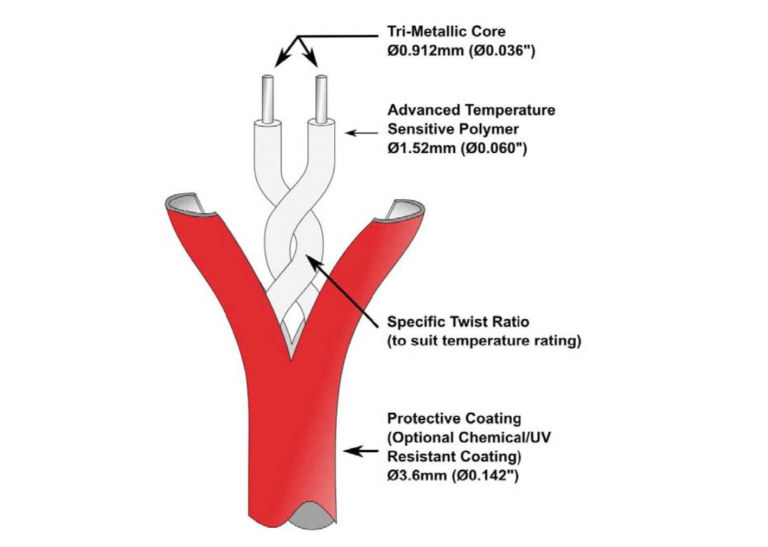 Tri-Metallic Core
Ø0.912mm (Ø0.036")

Advanced Temperature Sensitive Polymer
Ø1.52mm (Ø0.060")

Specific Twist Ratio
(to suit temperature rating)

Protective Coating
(Optional Chemical/UV Resistant Coating)
Ø3.6mm (Ø0.142")